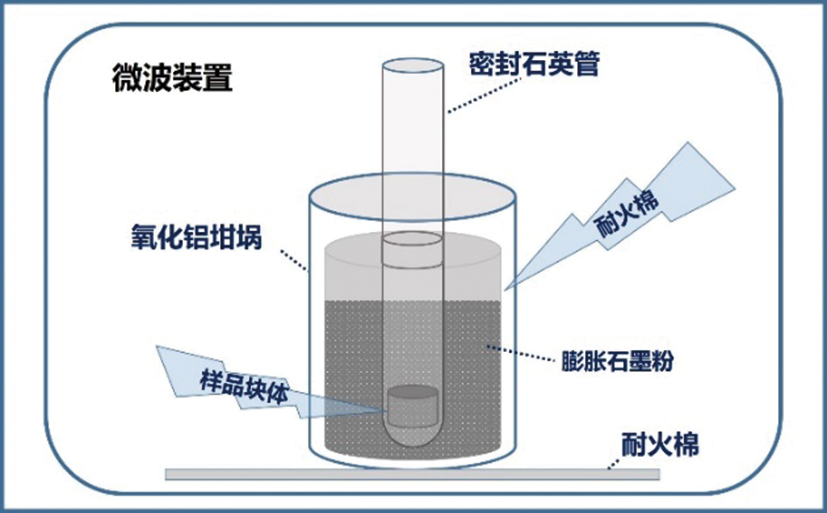 微波装置

密封石英管

耐火棉

氧化铝坩埚

膨胀石墨粉

样品块体

耐火棉